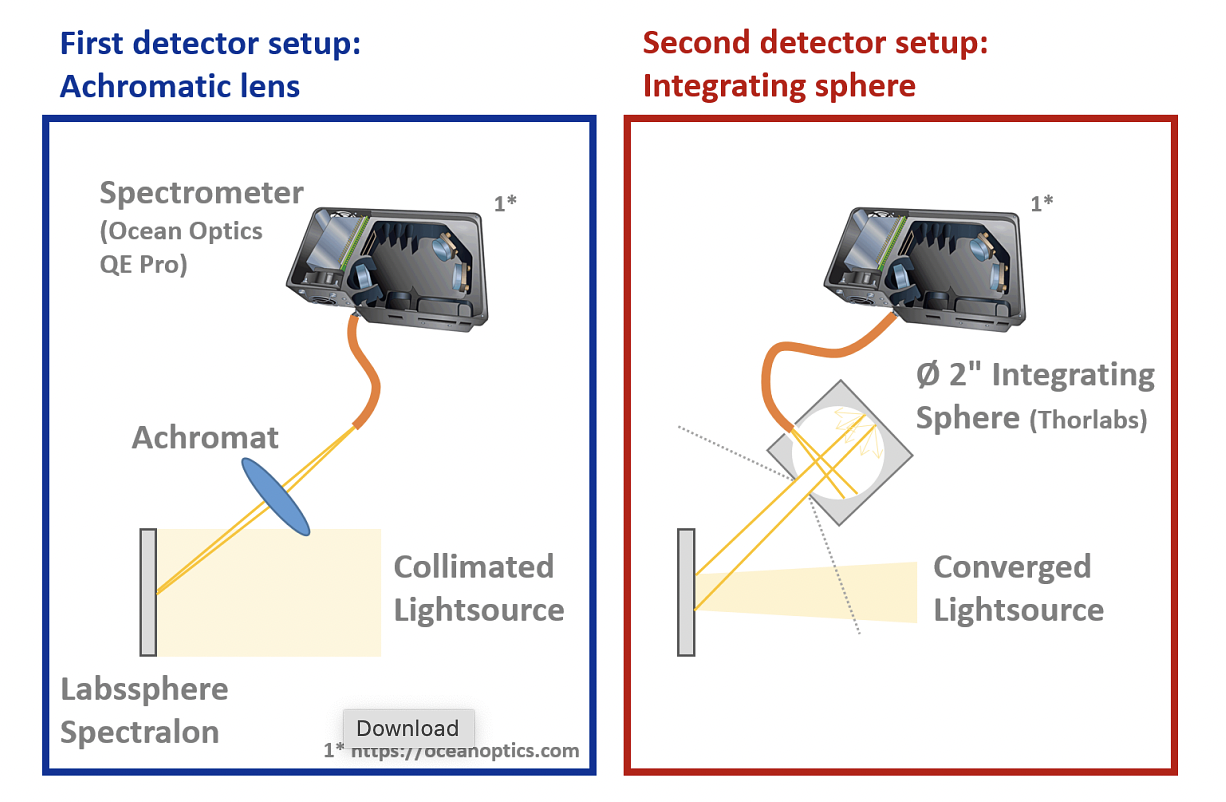 First detector setup:
Achromatic lens

Spectrometer
(Ocean Optics
QE Pro)

1*

Achromat

Collimated
Lightsource

Labssphere
Spectralon

Download

1* https://oceanoptics.com

Second detector setup:
Integrating sphere

1*

Ø 2" Integrating
Sphere (Thorlabs)

Converged
Lightsource